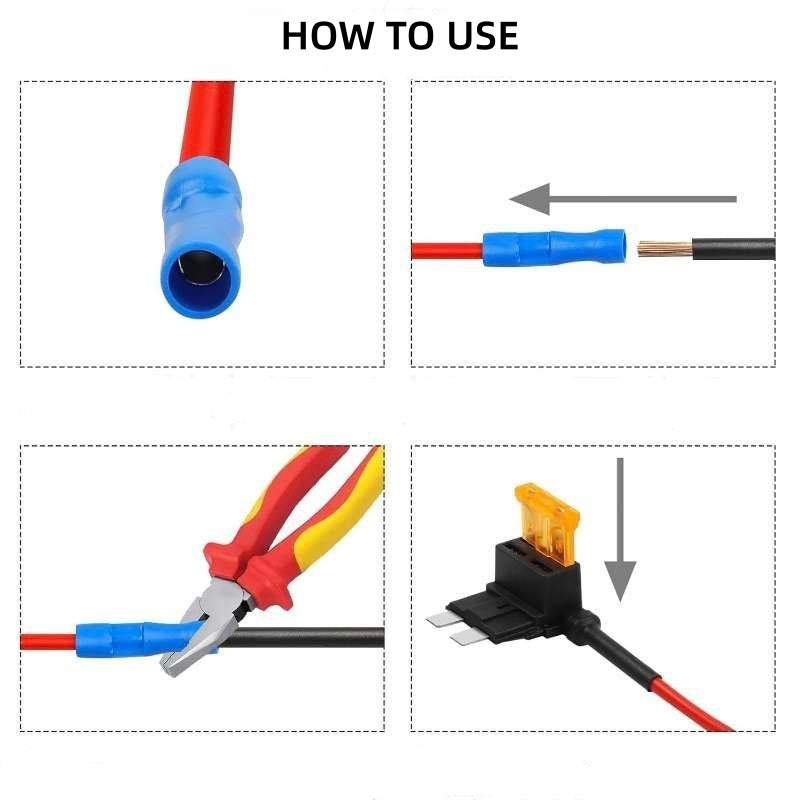 HOW TO USE